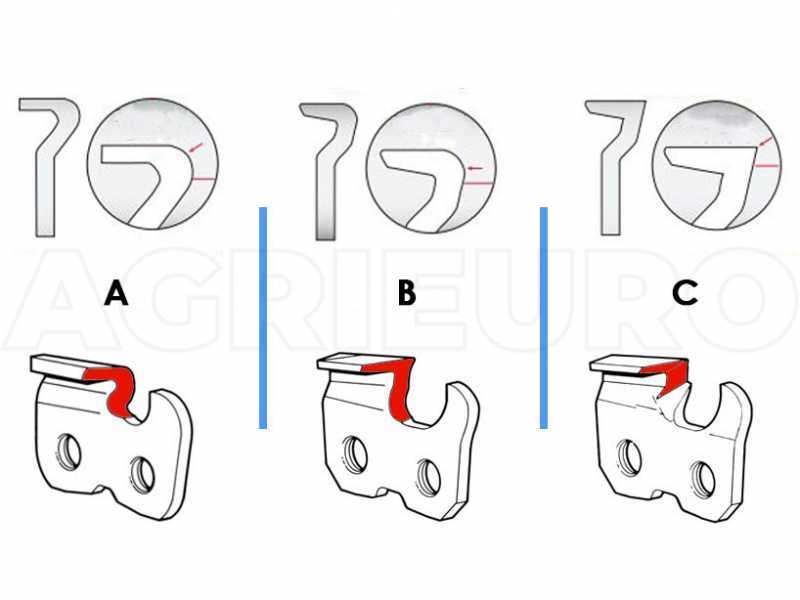 AGRIEURO

A

B

C