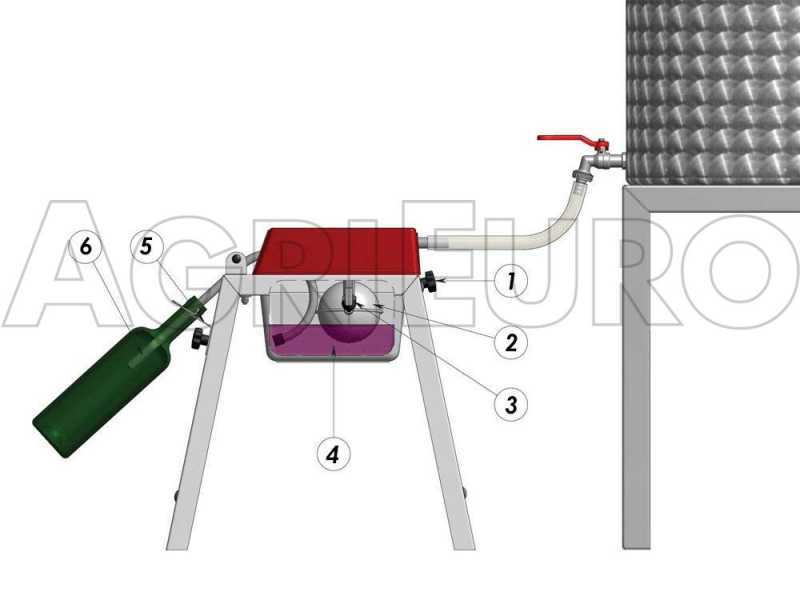 AGRIEURO

6

5

1

2

3

4